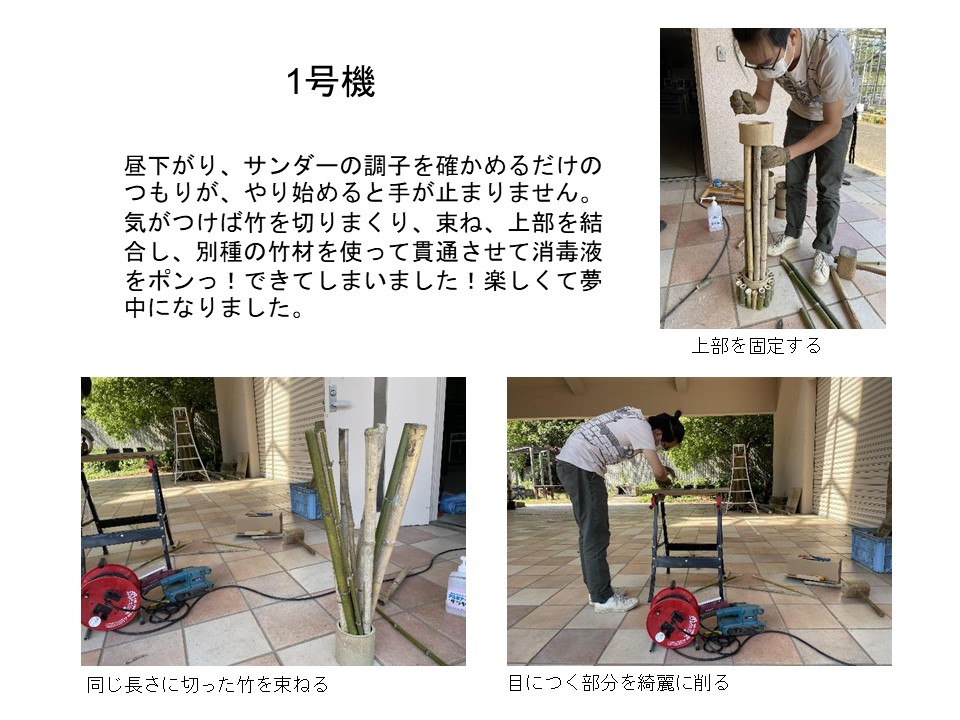 1号機

昼下がり、サンダーの調子を確かめるだけのつもりが、やり始めると手が止まりません。気がつけば竹を切りまくり、束ね、上部を結合し、別種の竹材を使って貫通させて消毒液をポンっ！できてしまいました！楽しくて夢中になりました。

上部を固定する

同じ長さに切った竹を束ねる

目につく部分を綺麗に削る